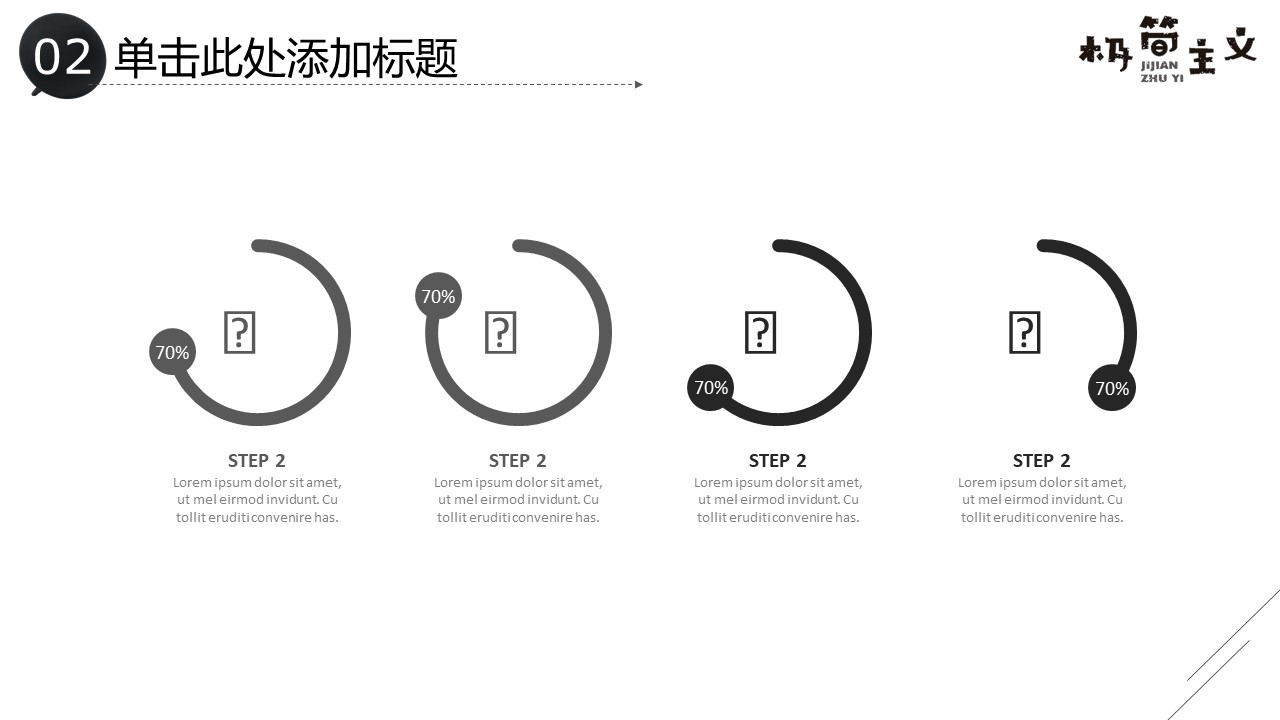 02 单击此处添加标题

极简主义
JIJIAN
ZHU YI

70%
?
STEP 2
Lorem ipsum dolor sit amet, ut mel eirmod invidunt. Cu tollit eruditi convenire has.

70%
?
STEP 2
Lorem ipsum dolor sit amet, ut mel eirmod invidunt. Cu tollit eruditi convenire has.

70%
?
STEP 2
Lorem ipsum dolor sit amet, ut mel eirmod invidunt. Cu tollit eruditi convenire has.

70%
?
STEP 2
Lorem ipsum dolor sit amet, ut mel eirmod invidunt. Cu tollit eruditi convenire has.