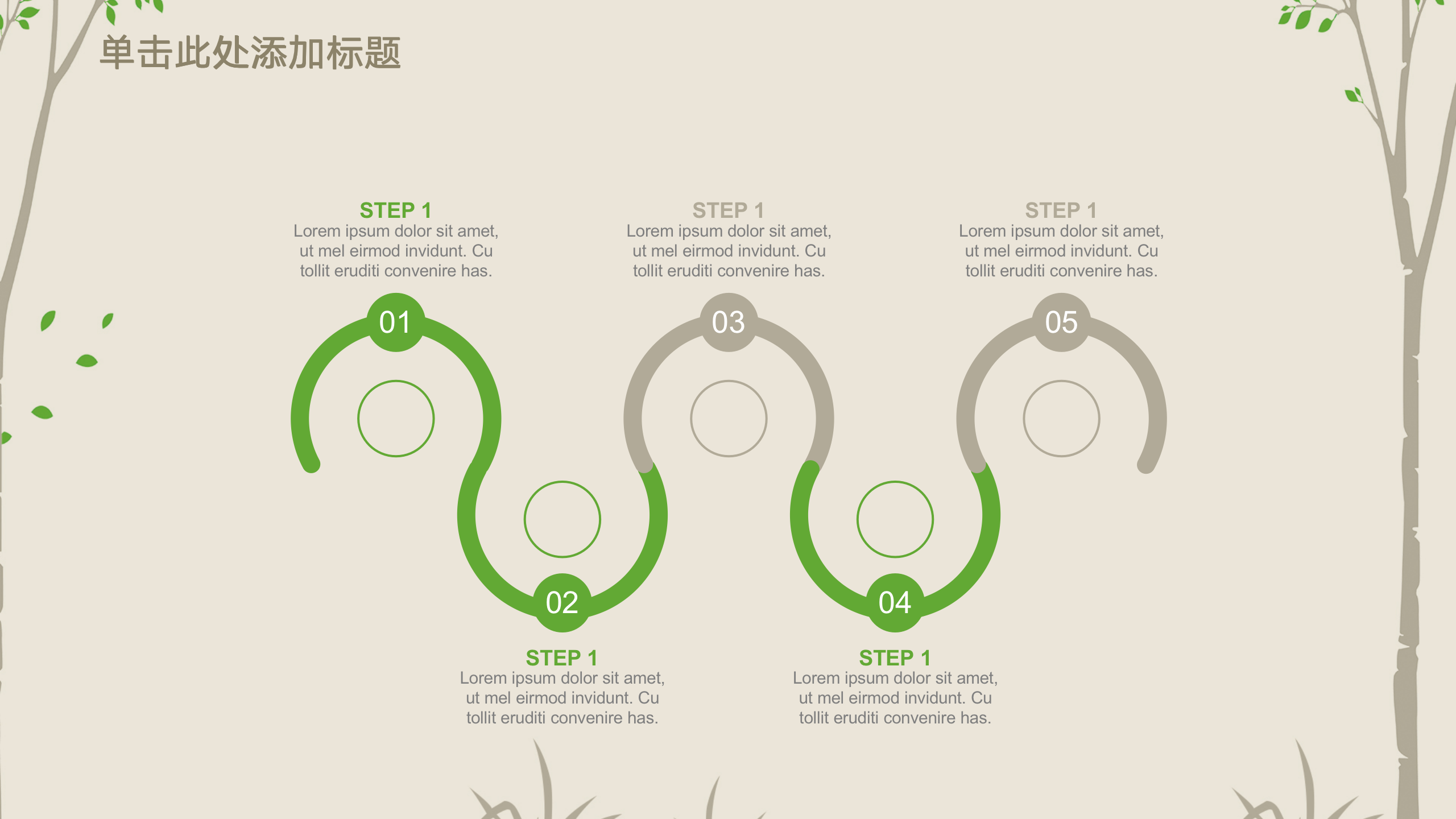 单击此处添加标题

STEP 1
Lorem ipsum dolor sit amet, ut mel eirmod invidunt. Cu tollit eruditi convenire has.

STEP 1
Lorem ipsum dolor sit amet, ut mel eirmod invidunt. Cu tollit eruditi convenire has.

STEP 1
Lorem ipsum dolor sit amet, ut mel eirmod invidunt. Cu tollit eruditi convenire has.

01

03

05

02

04

STEP 1
Lorem ipsum dolor sit amet, ut mel eirmod invidunt. Cu tollit eruditi convenire has.

STEP 1
Lorem ipsum dolor sit amet, ut mel eirmod invidunt. Cu tollit eruditi convenire has.