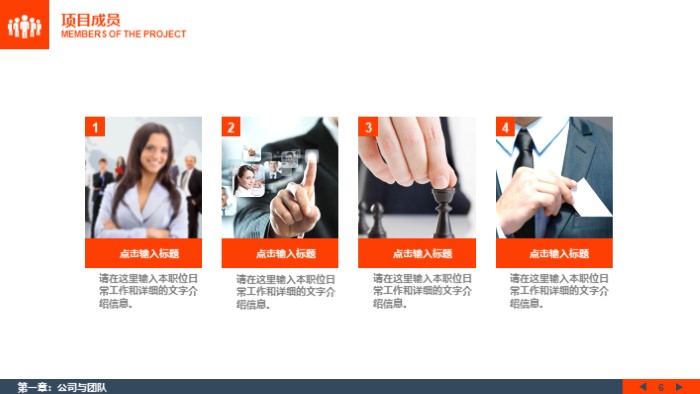 项目成员
MEMBERS OF THE PROJECT

1

点击输入标题

请在这里输入本职位日常工作和详细的文字介绍信息。

2

点击输入标题

请在这里输入本职位日常工作和详细的文字介绍信息。

3

点击输入标题

请在这里输入本职位日常工作和详细的文字介绍信息。

4

点击输入标题

请在这里输入本职位日常工作和详细的文字介绍信息。

第一章：公司与团队

6