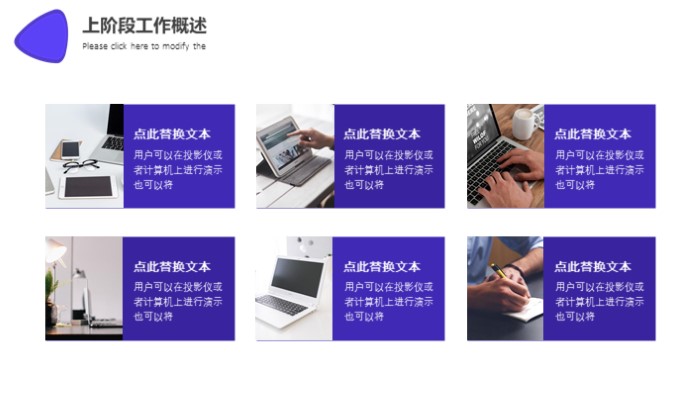 上阶段工作概述
Please click here to modify the

点此替换文本
用户可以在投影仪或者计算机上进行演示也可以将

点此替换文本
用户可以在投影仪或者计算机上进行演示也可以将

点此替换文本
用户可以在投影仪或者计算机上进行演示也可以将

点此替换文本
用户可以在投影仪或者计算机上进行演示也可以将

点此替换文本
用户可以在投影仪或者计算机上进行演示也可以将

点此替换文本
用户可以在投影仪或者计算机上进行演示也可以将